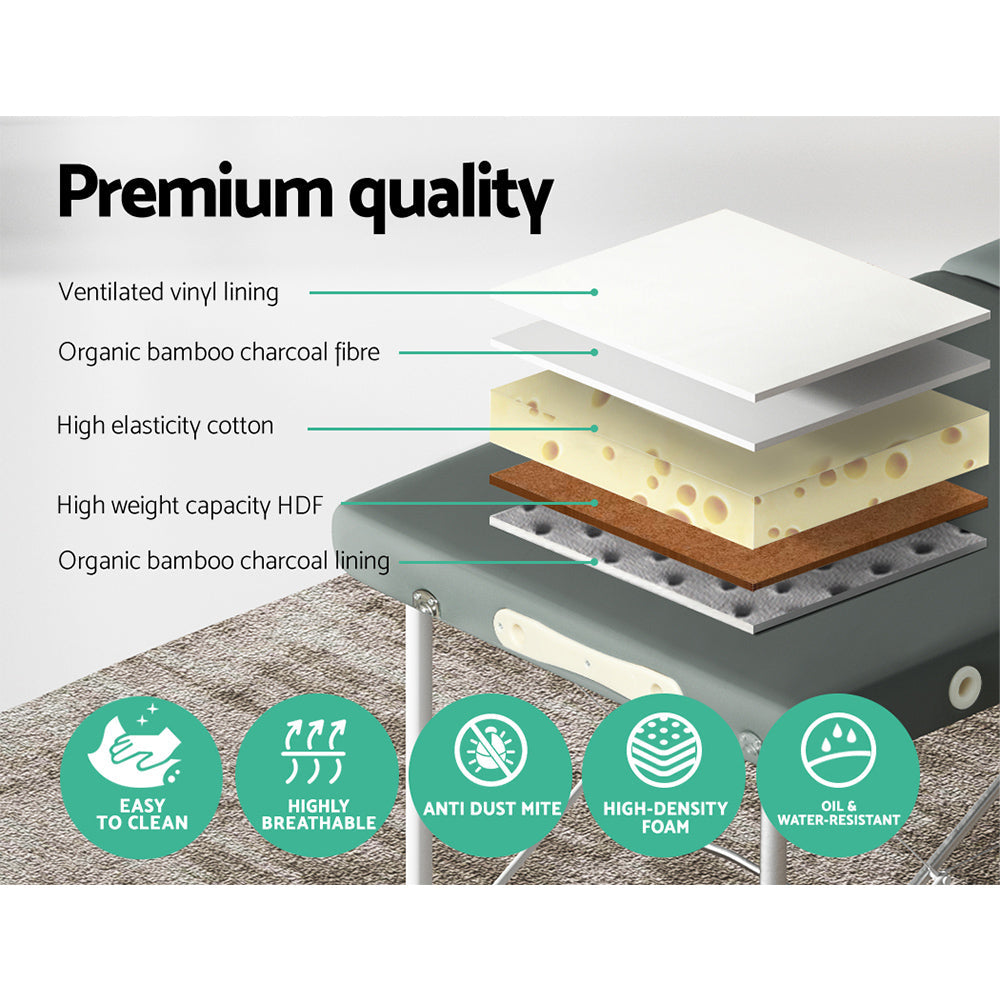 Premium quality

Ventilated vinyl lining

Organic bamboo charcoal fibre

High elasticity cotton

High weight capacity HDF

Organic bamboo charcoal lining

EASY TO CLEAN

HIGHLY BREATHABLE

ANTI DUST MITE

HIGH-DENSITY FOAM

OIL & WATER-RESISTANT